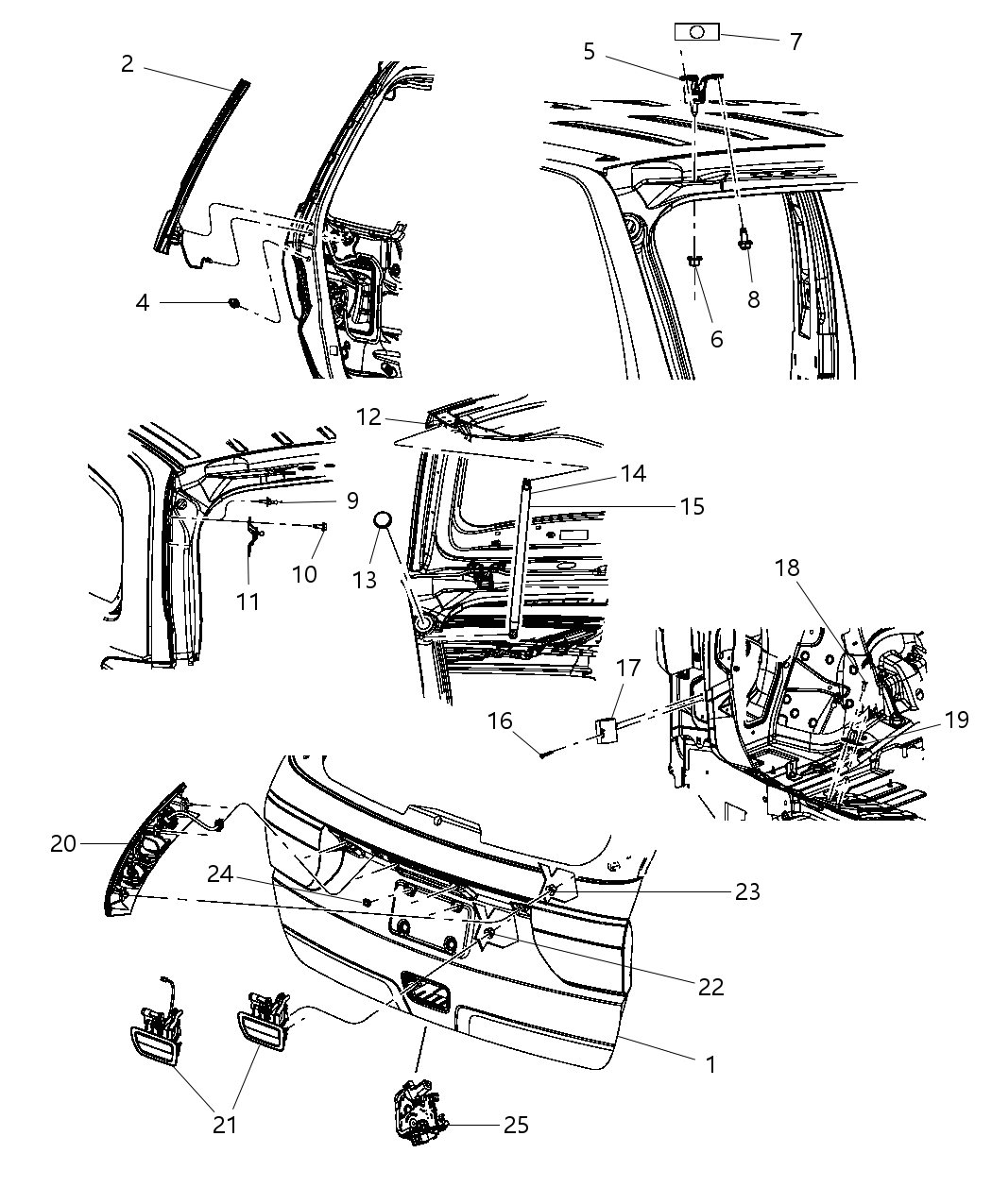 2
4
5
7
6
8
12
14
15
9
10
11
13
18
17
16
19
20
24
23
22
1
21
25