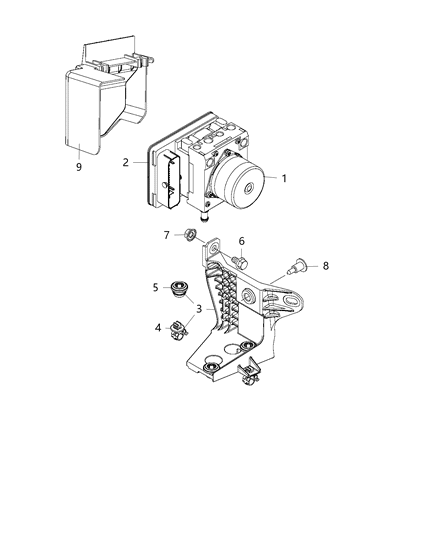 9
2
1
7
6
8
5
3
4