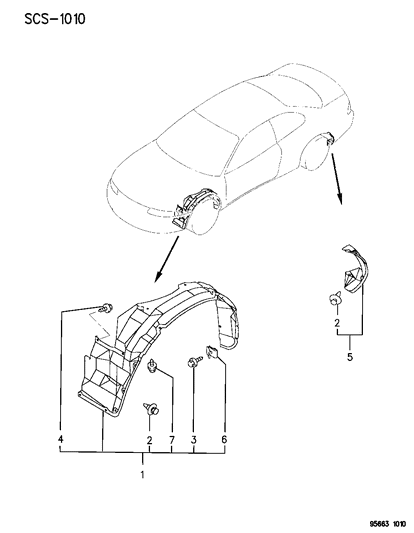 SCS-1010

2

5

4

2

7

3

6

1

95663 1010