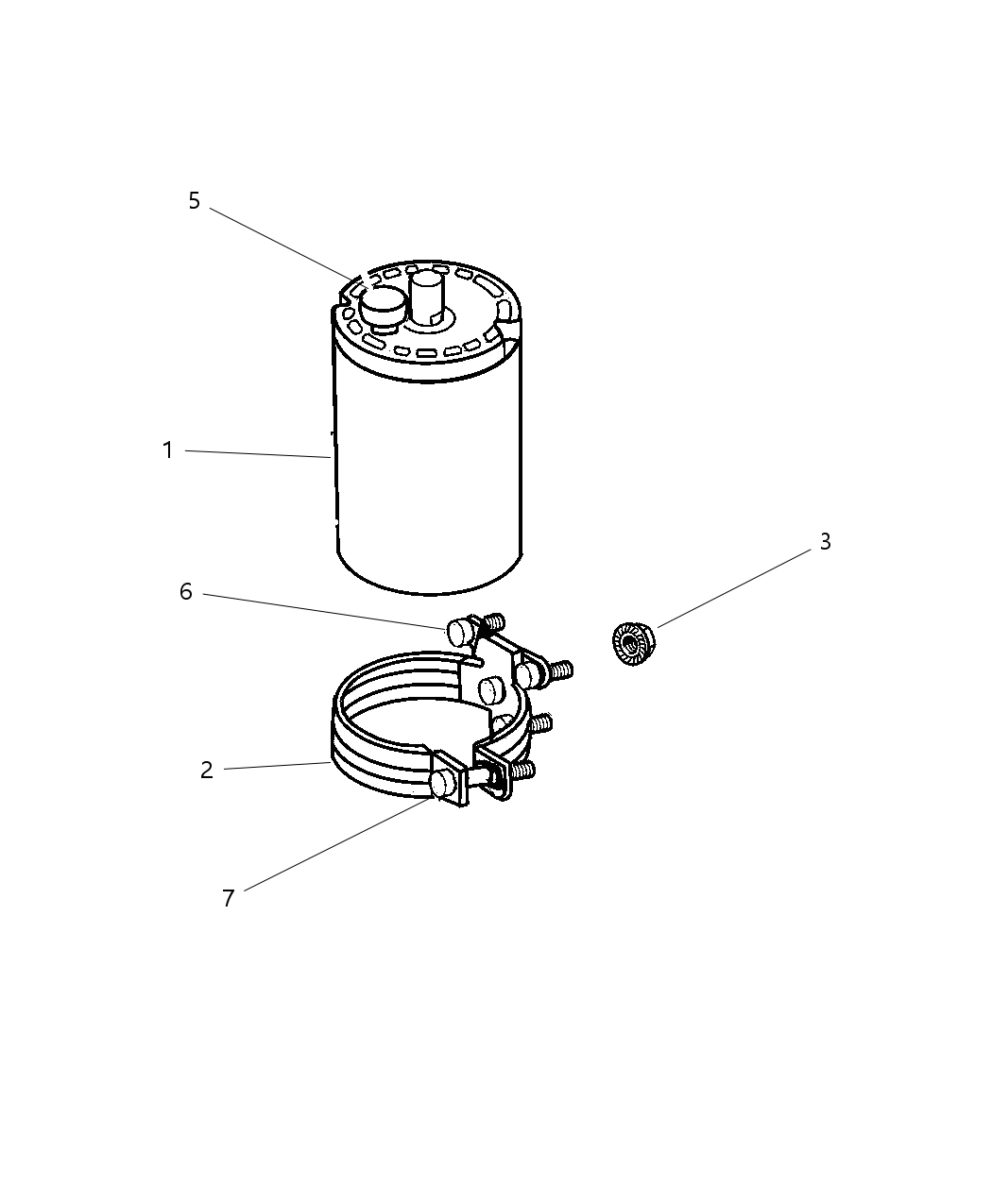 5
1
3
6
2
7