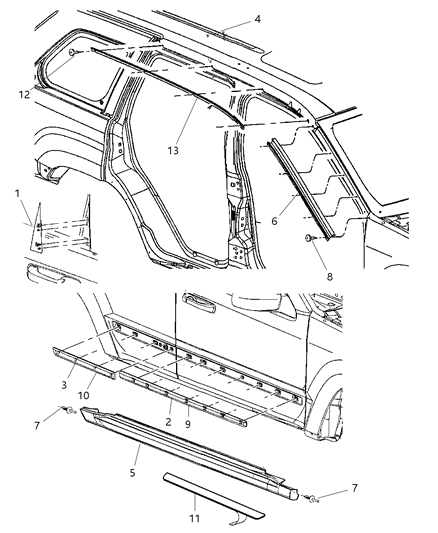 4
12
13
1
6
8
3
10
2
9
7
5
7
11