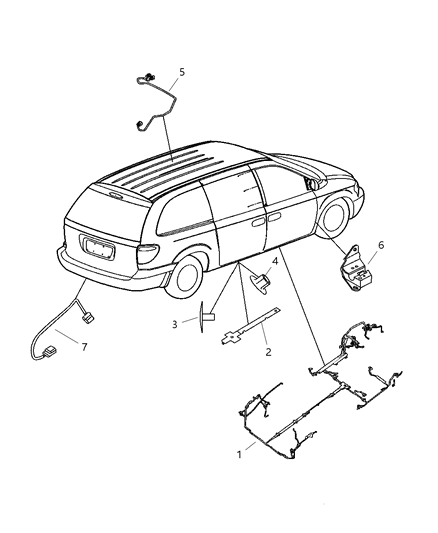 5
6
4
3
2
7
1