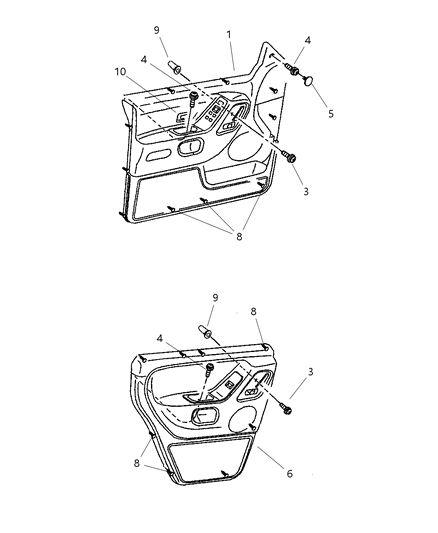 9
1
4
4
10
5
3
8
9
8
4
3
8
6