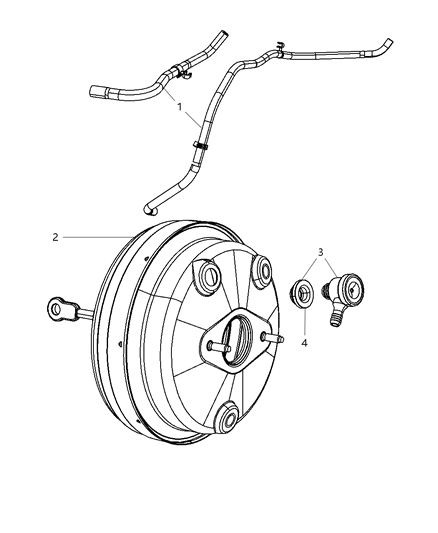 1
2
3
4