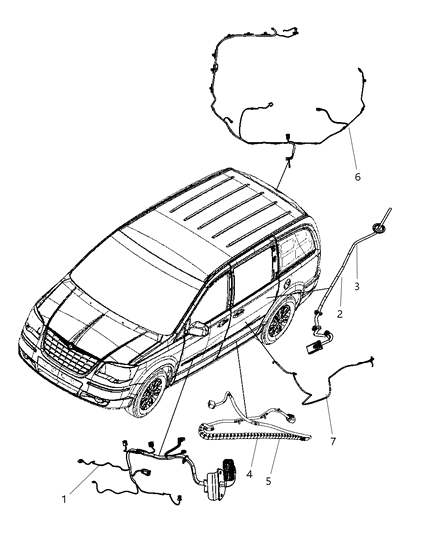 6
3
2
7
4
5
1