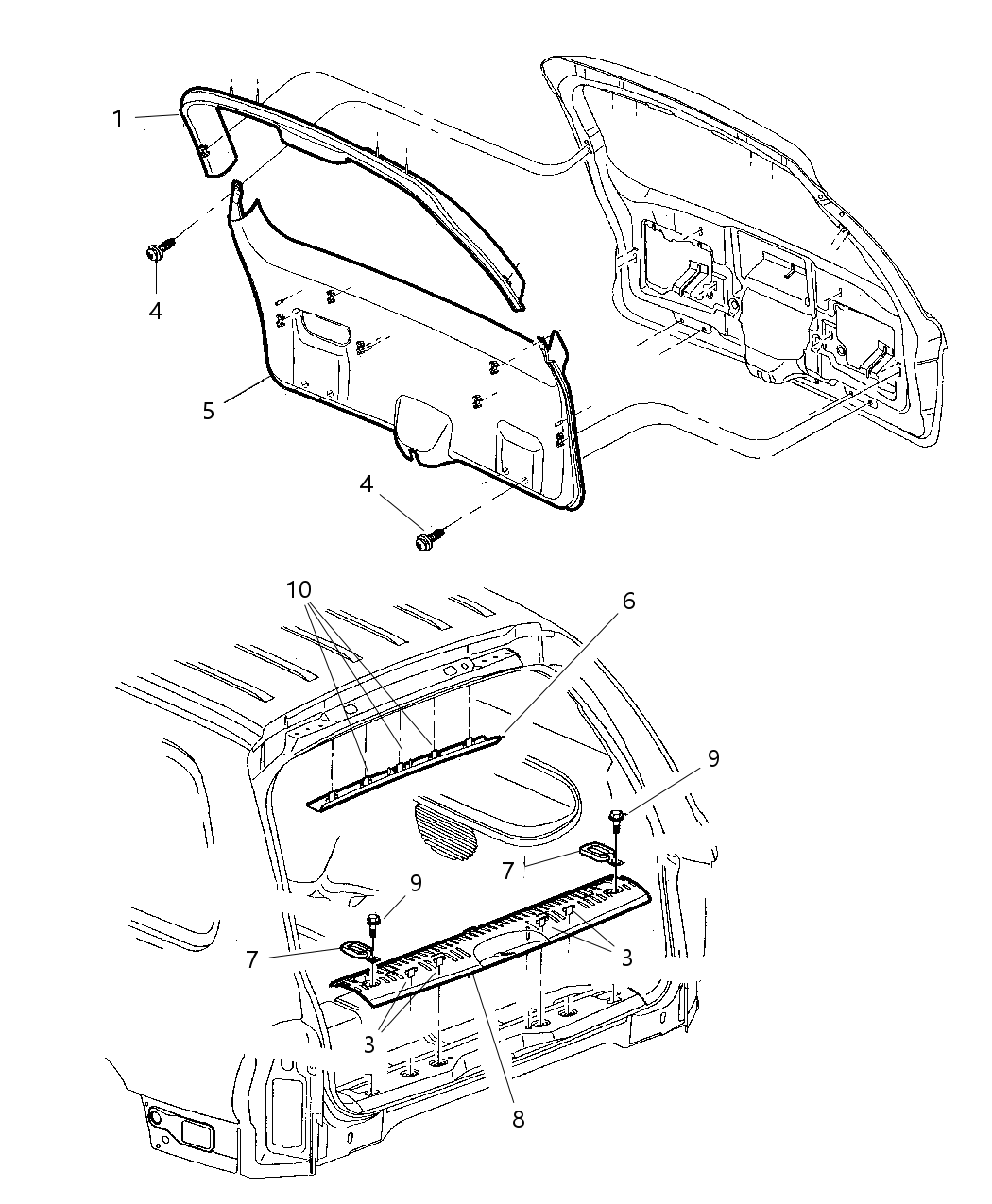 1
4
5
4
10
6
9
7
9
7
3
3
8