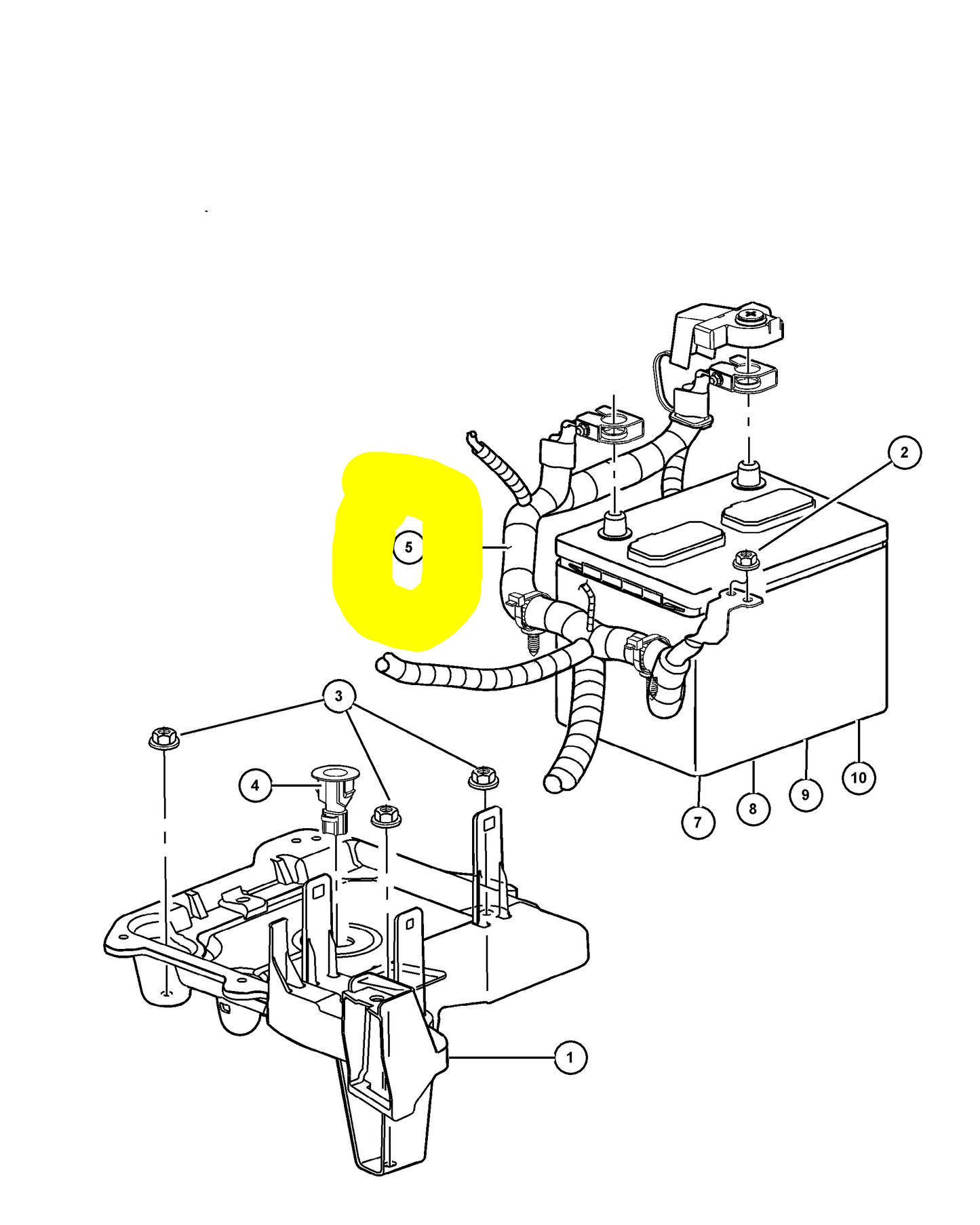 2
5
3
4
10
9
8
7
1