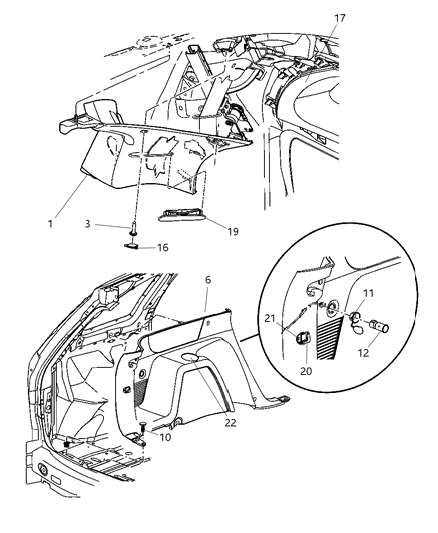 17

1

3

19

16

6

11

21

12

20

22

10