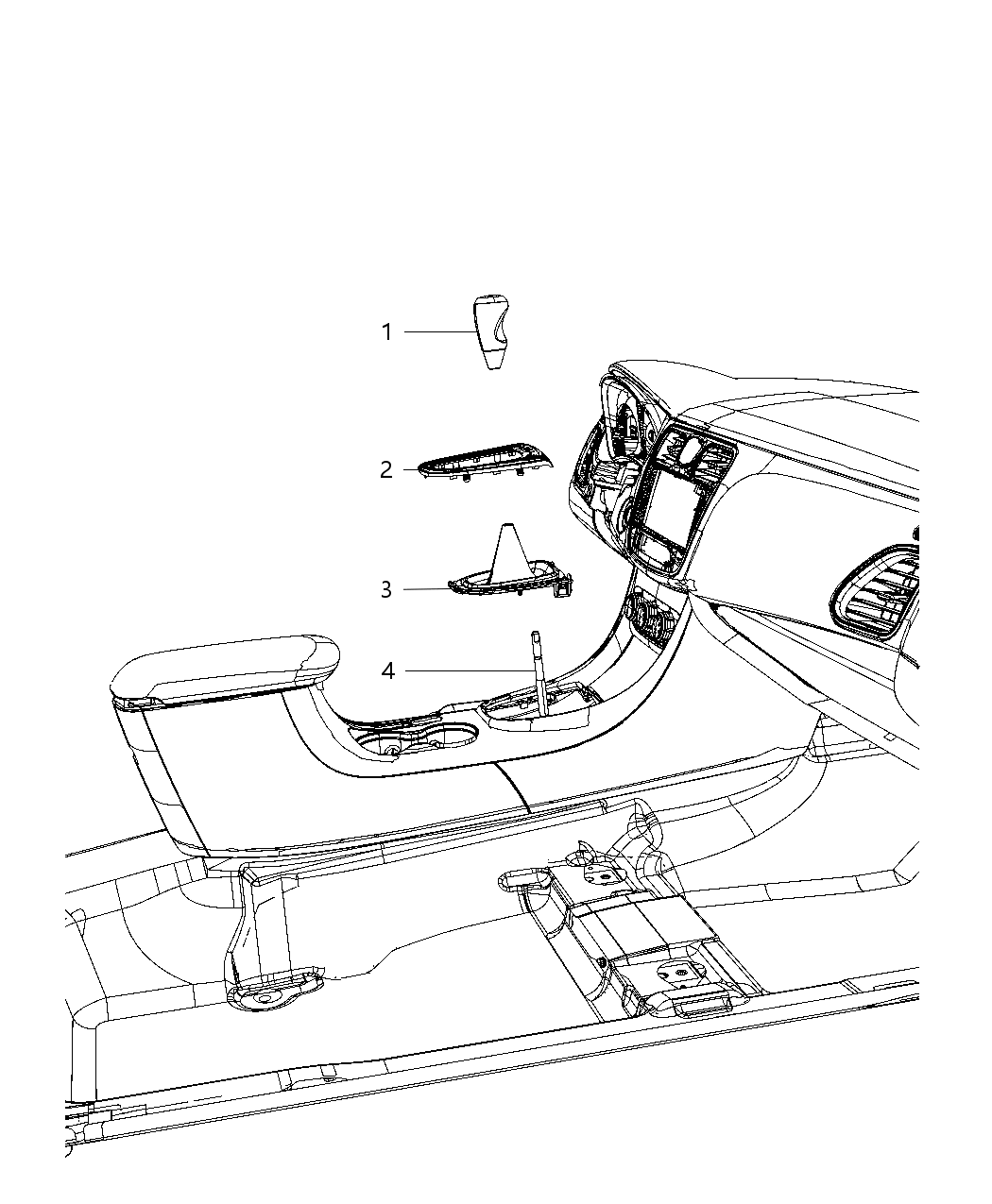 1
2
3
4