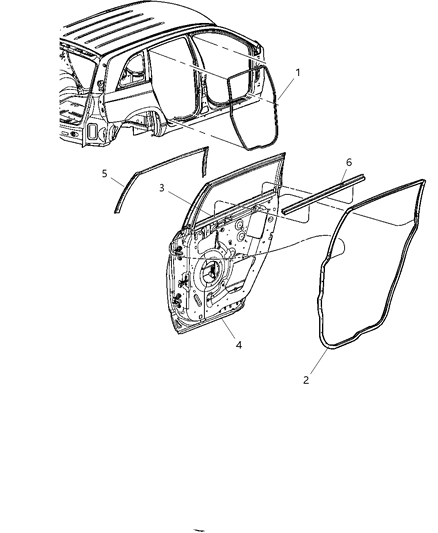 1

5

6

3

4

2