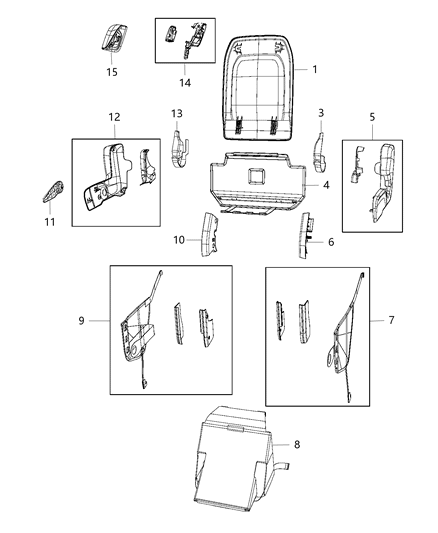 15
14
1
12
13
3
5
4
11
10
6
9
7
8