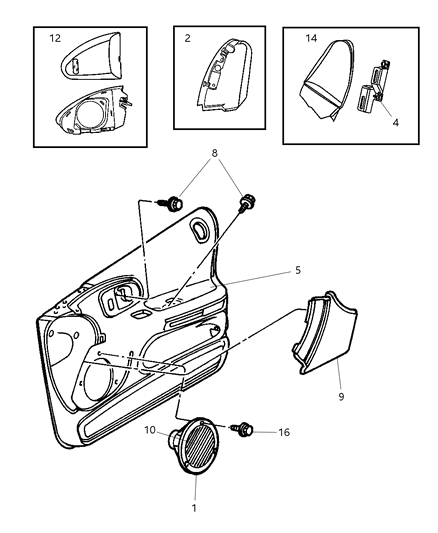 12

2

14

4

8

5

9

10

16

1