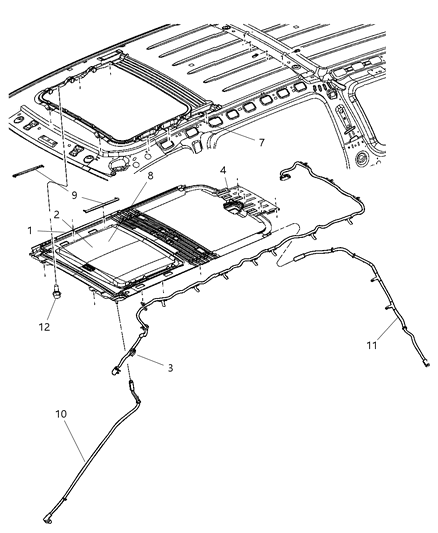 7
4
8
9
2
1
12
3
11
10