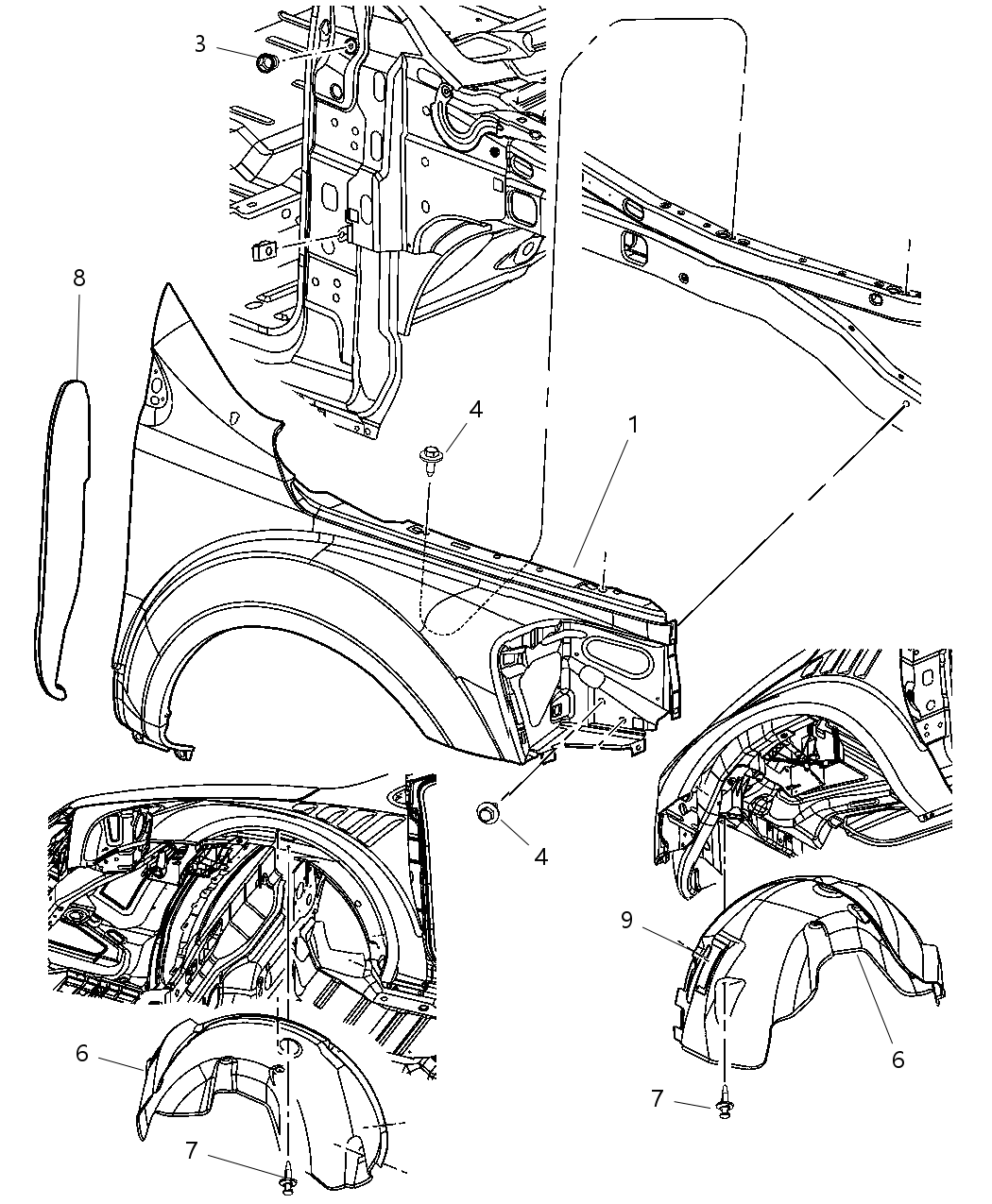 3
8
4
1
4
9
6
6
7
7