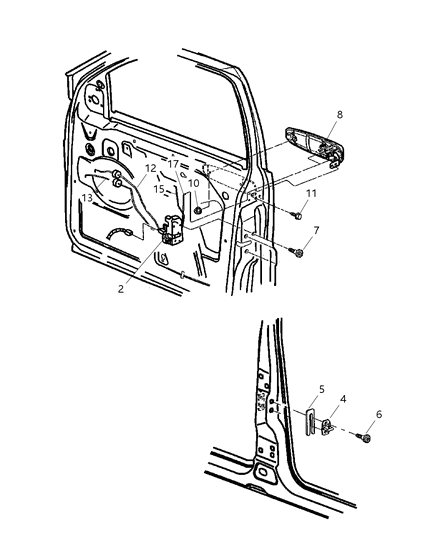 8
12
17
10
15
13
11
7
2
5
4
6