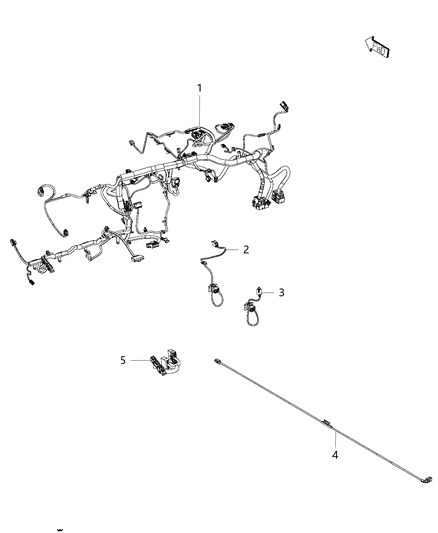 FWD

1

2

3

5

4