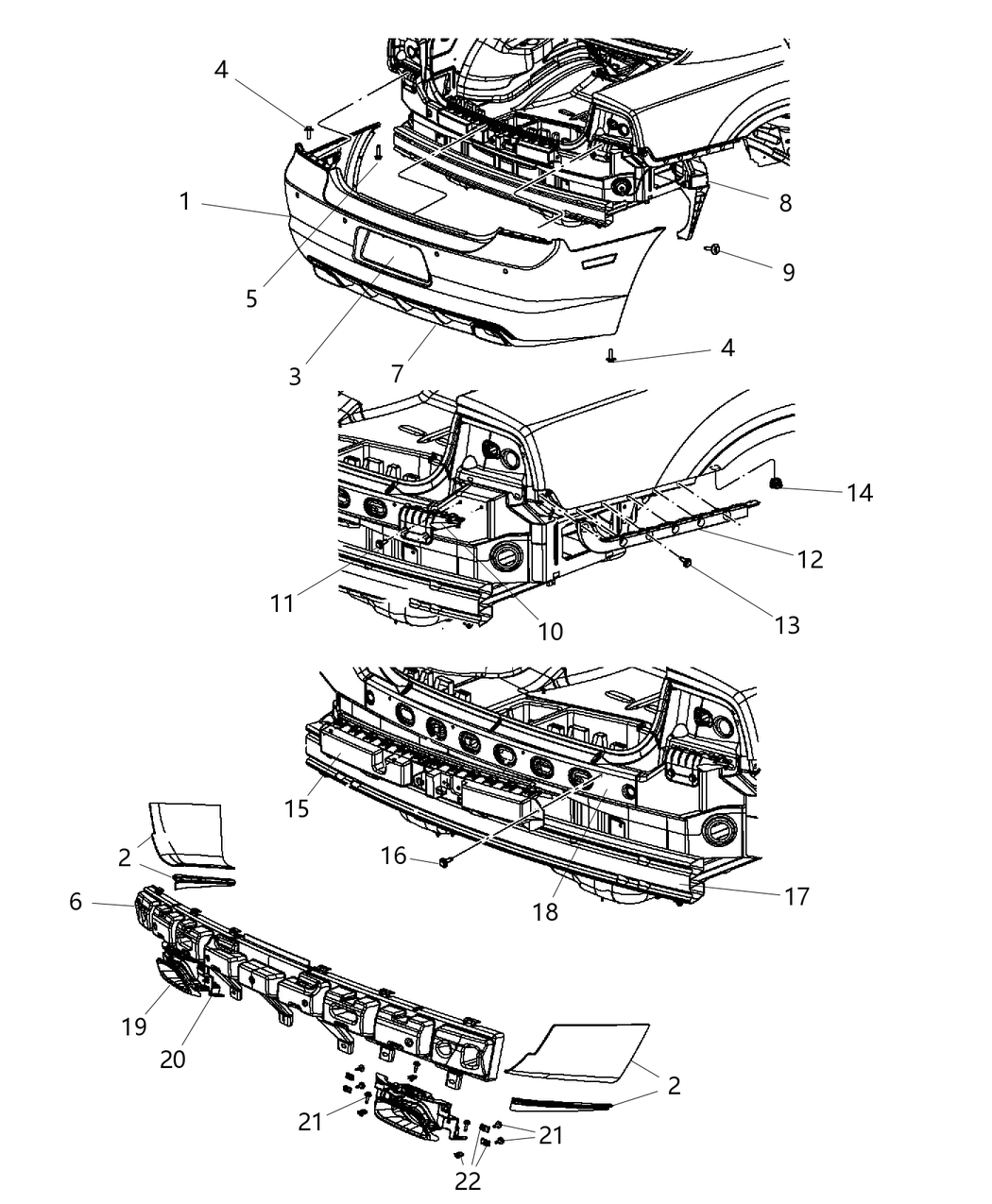 4
1
5
3
7
8
9
4
14
12
13
11
10
15
16
18
17
2
6
19
20
2
21
21
22