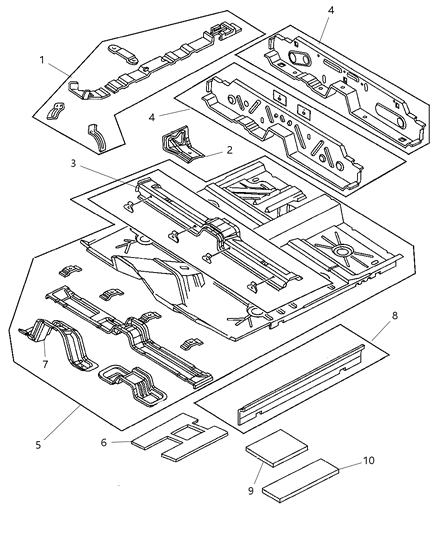 1
4
4
2
3
8
7
5
6
10
9