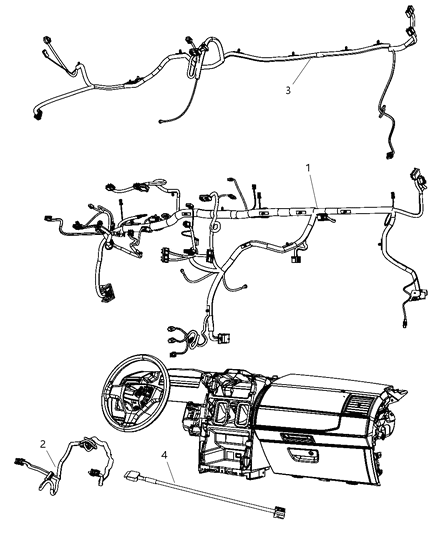 3

1

2

4