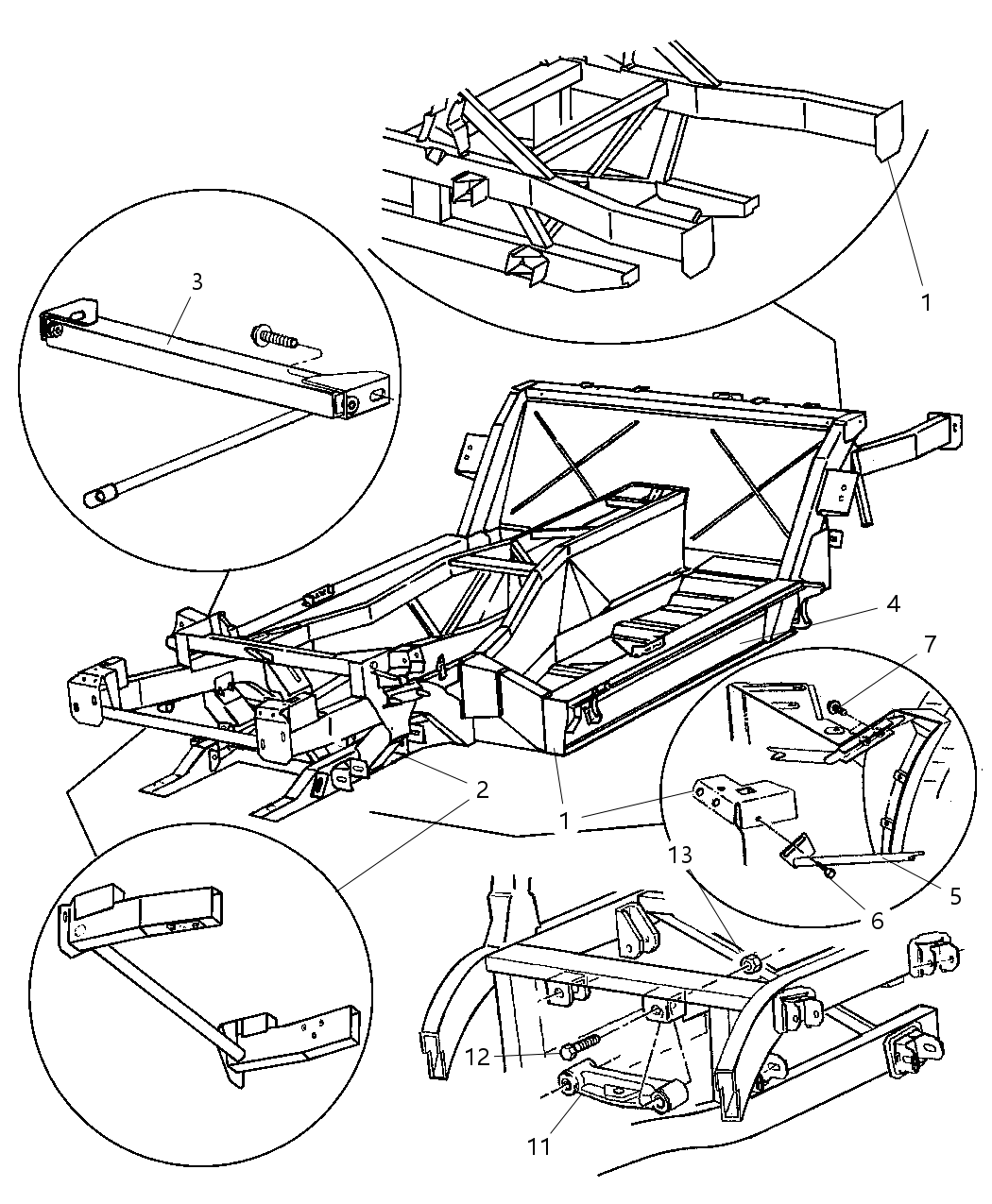 1
3
4
7
2
1
13
5
6
12
11