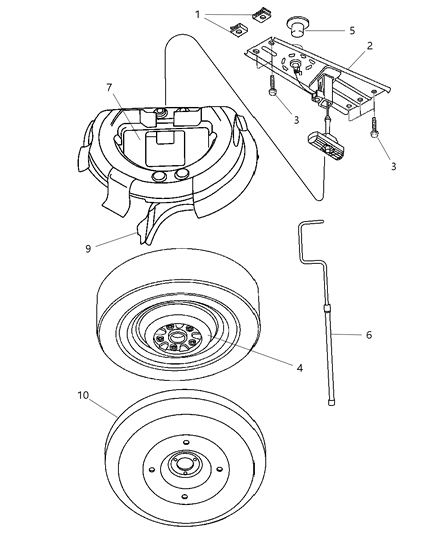 1
5
2
7
3
3
9
6
4
10