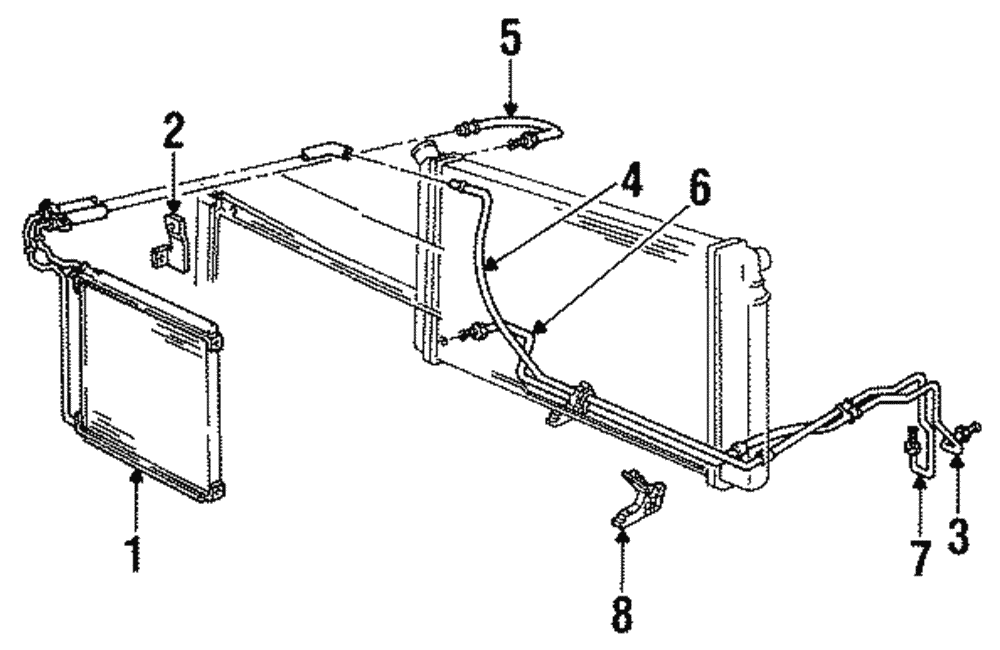 5
2
4
6
1
8
7
3