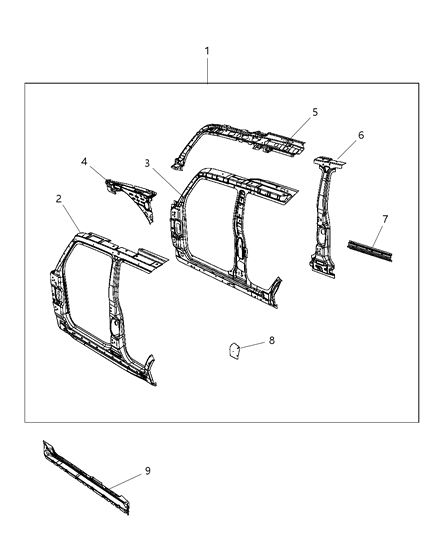 1
5
6
4
3
2
7
8
9