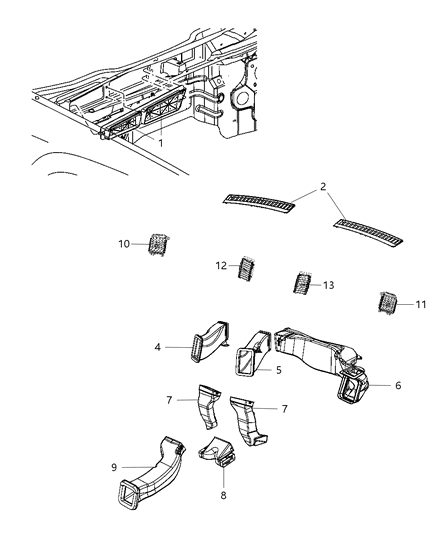 1
2
10
12
13
11
4
5
6
7
7
9
8