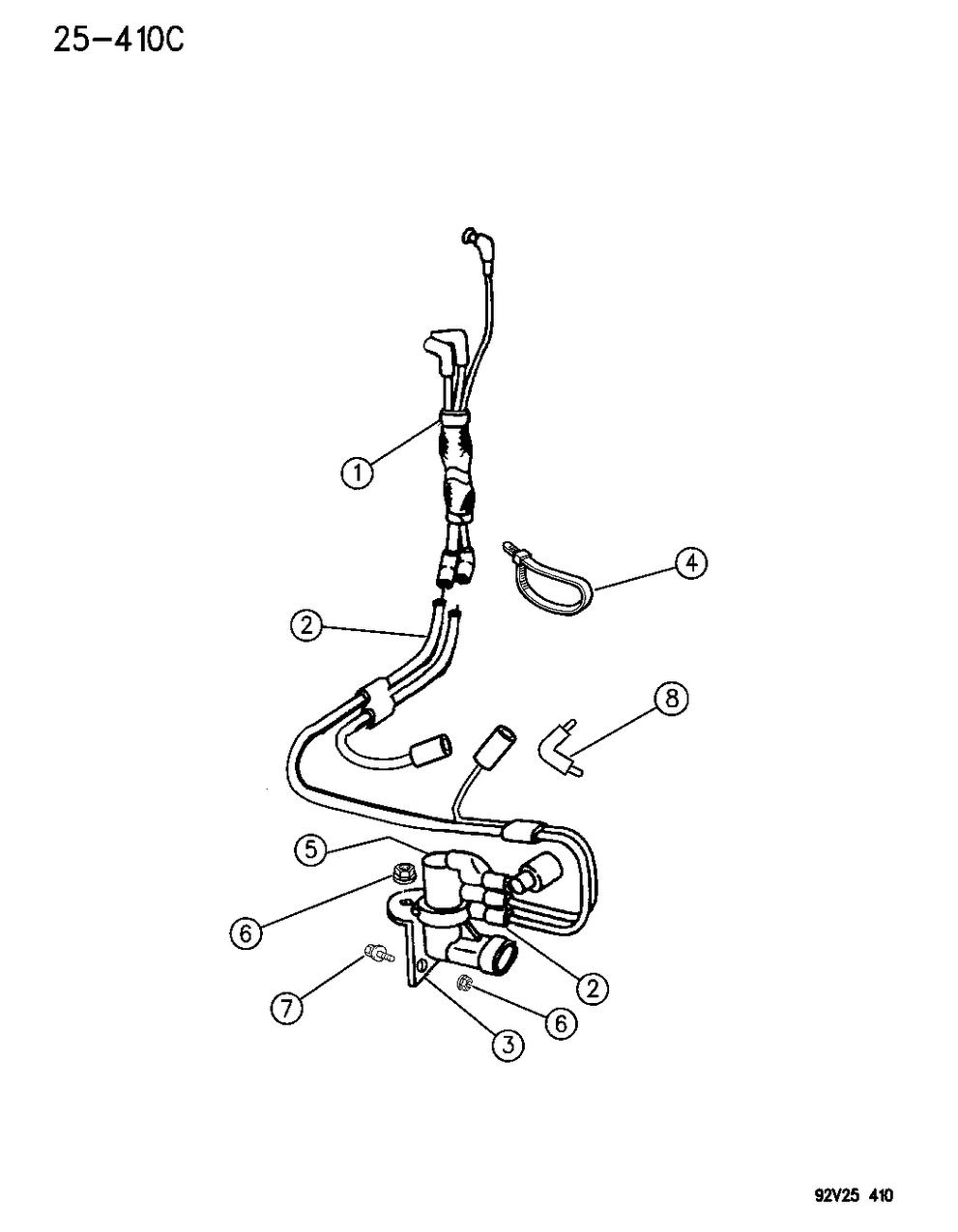 25-410C

1

4

2

8

5

6

2

7

6

3

92V25 410