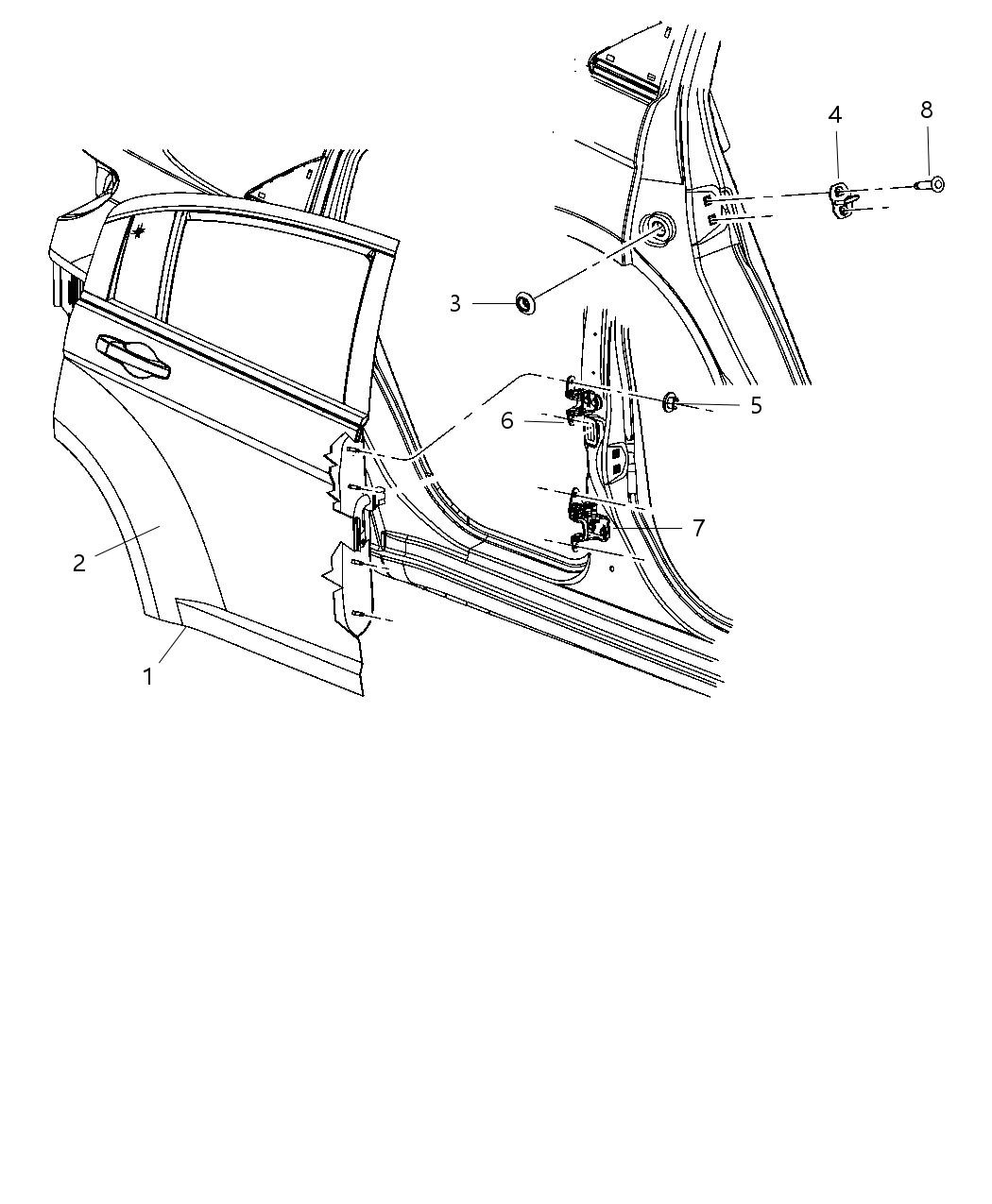 4
8
3
5
6
7
2
1