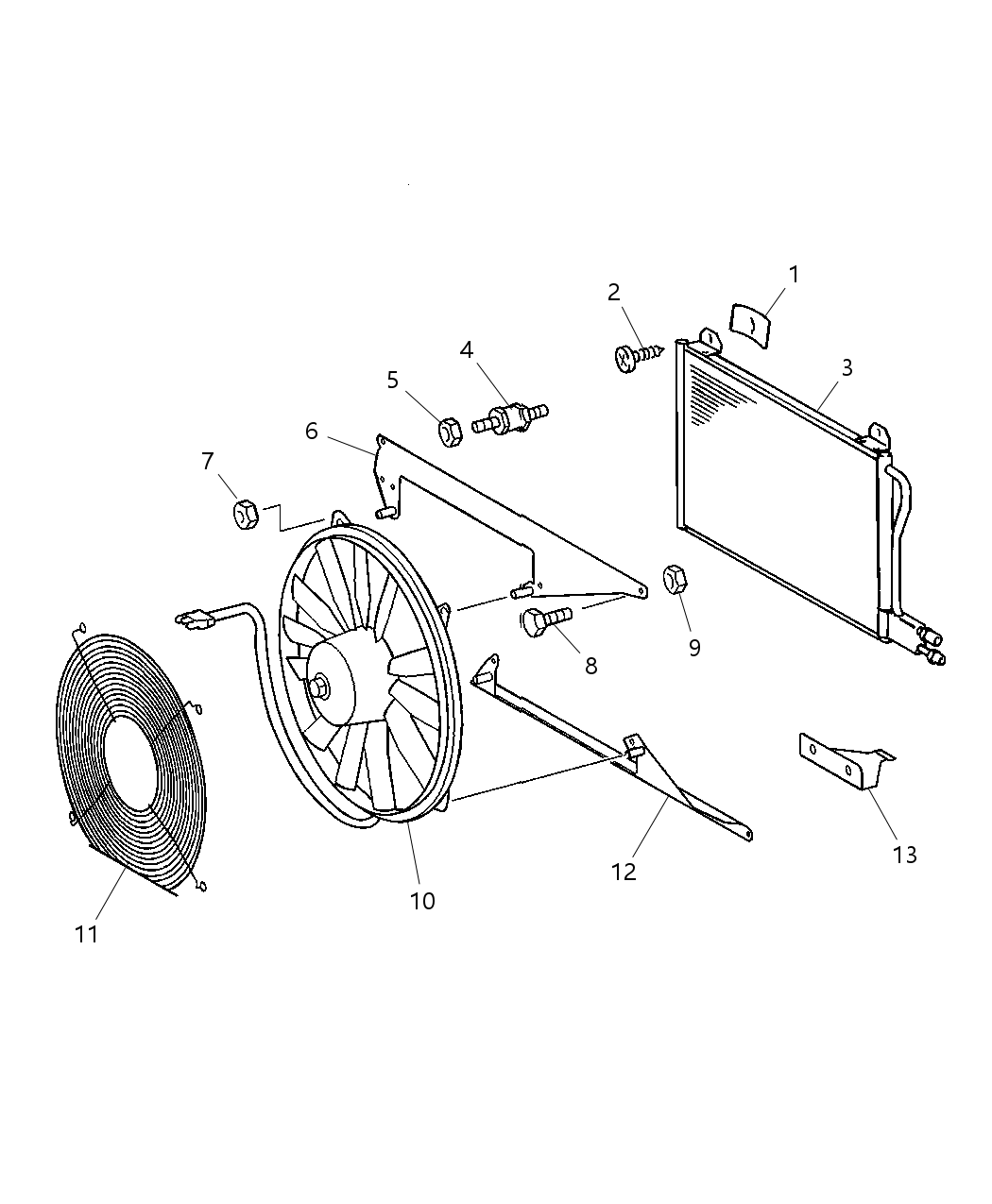 1
2
3
4
5
6
7
8
9
10
11
12
13