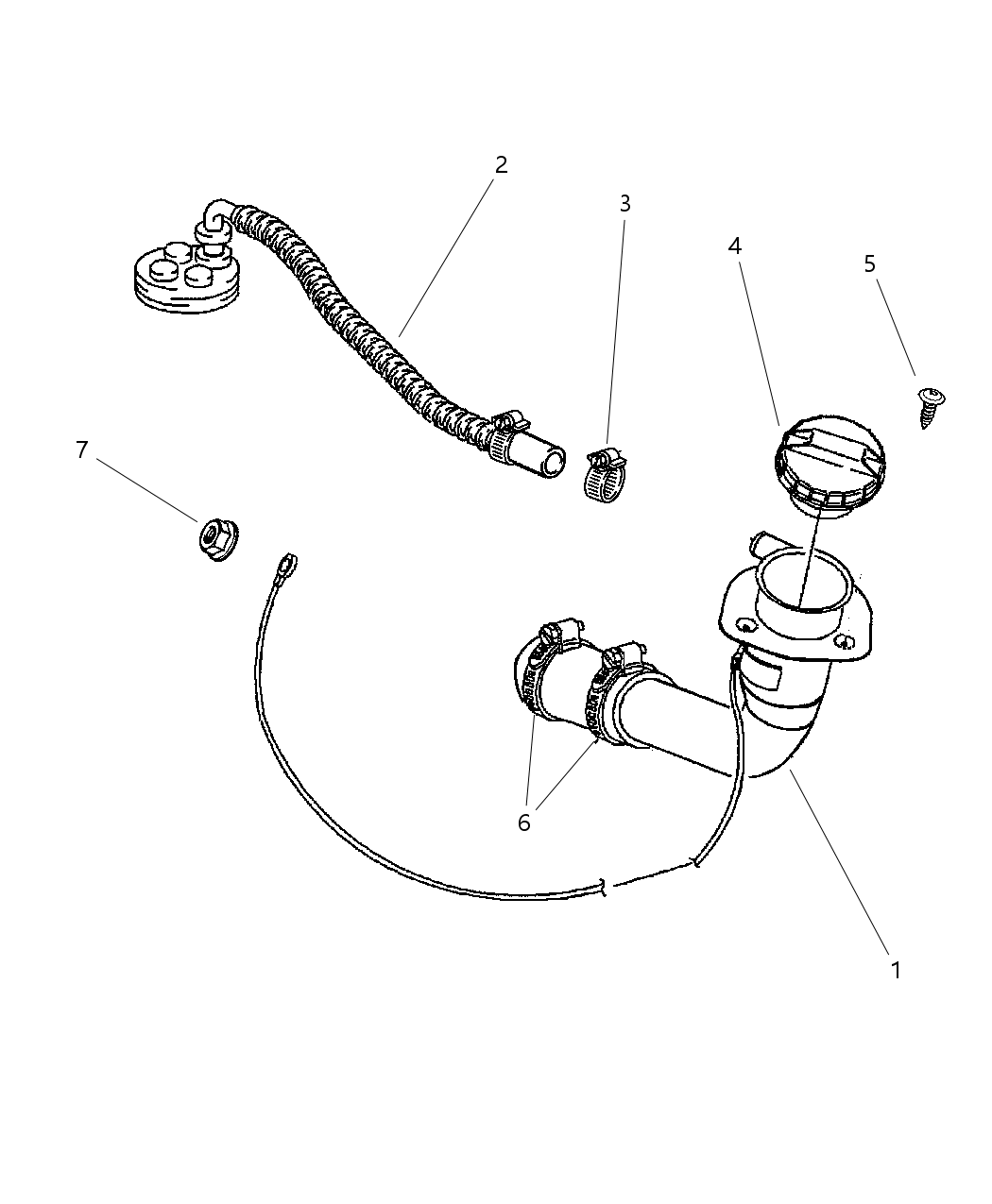 2
3
4
5
7
6
1