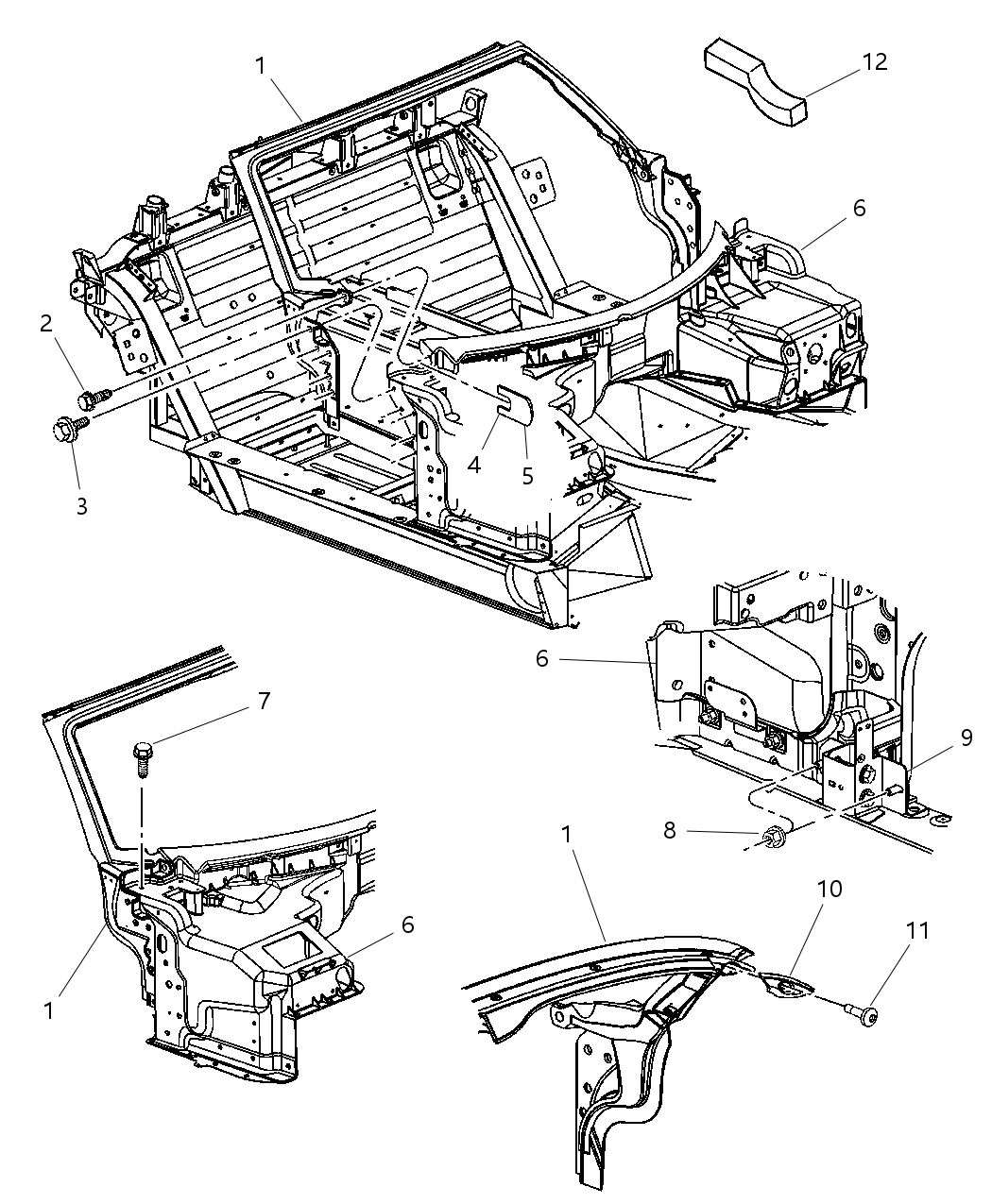 1
12
6
2
3
4
5
6
7
9
8
1
10
11
6
1