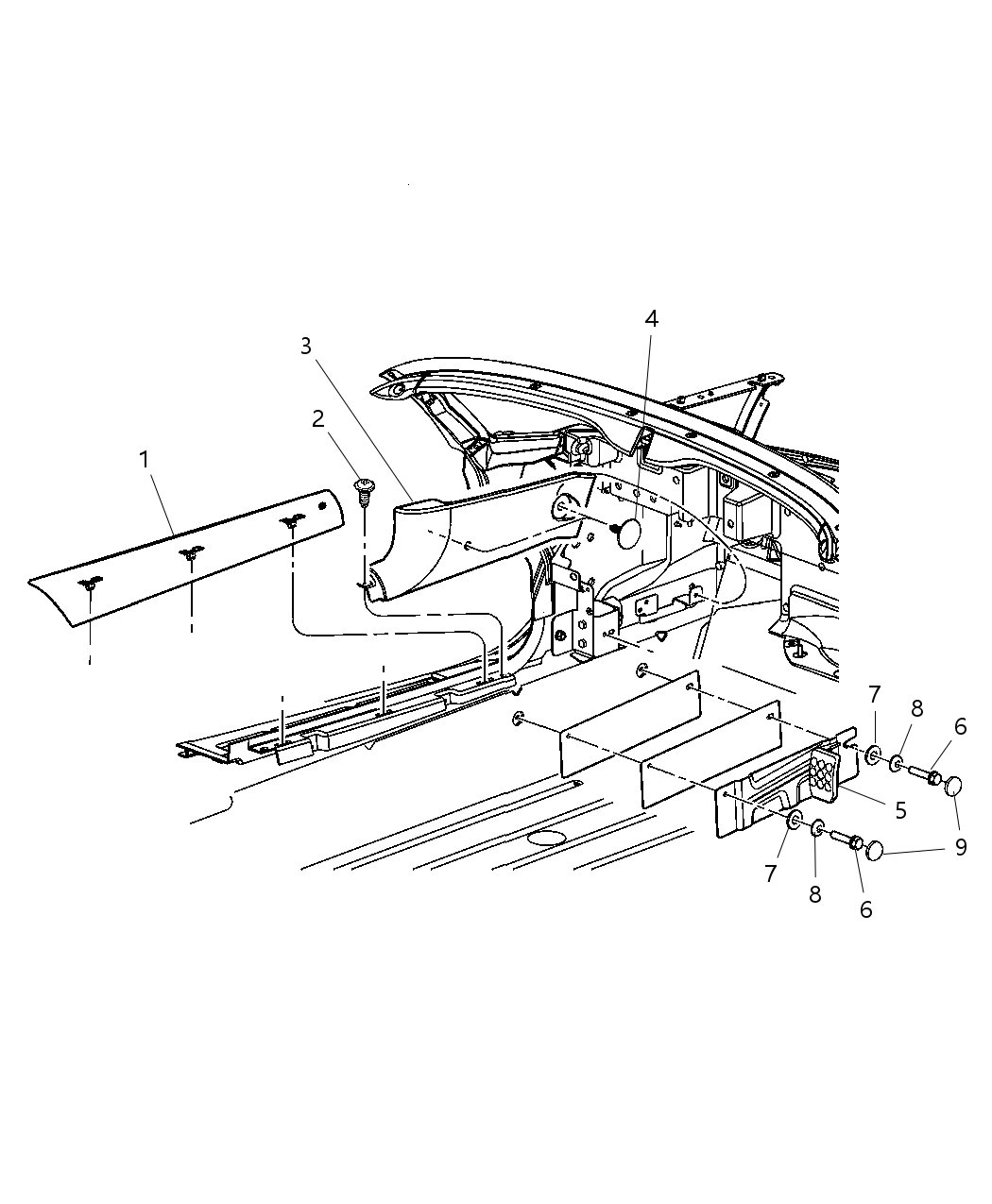 4
3
2
1
7
8
6
5
9
7
8
6