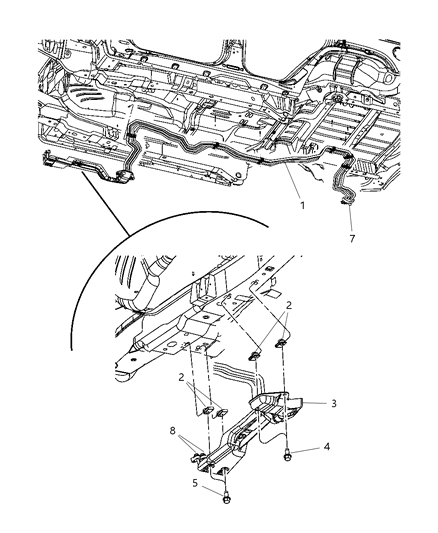 1
7
2
2
3
8
4
5