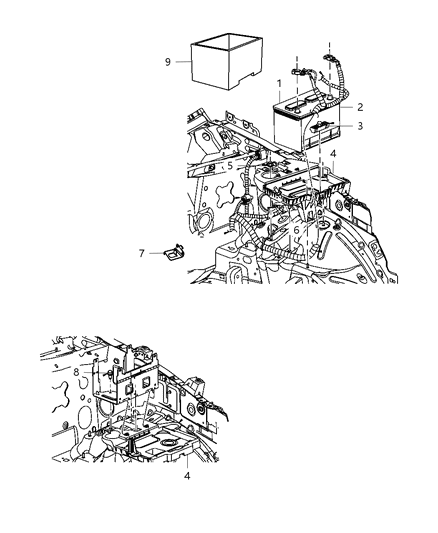 9
1
2
3
4
5
6
7
8
4