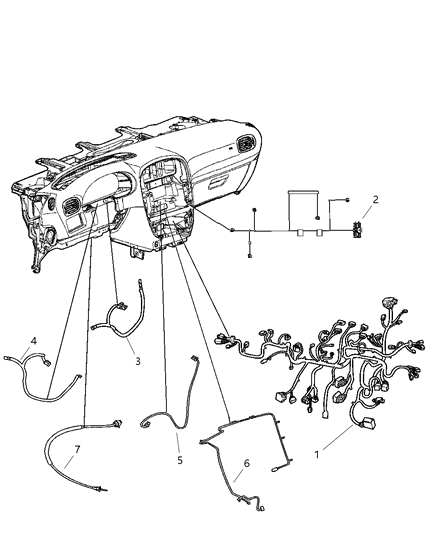 2
4
3
7
5
6
1