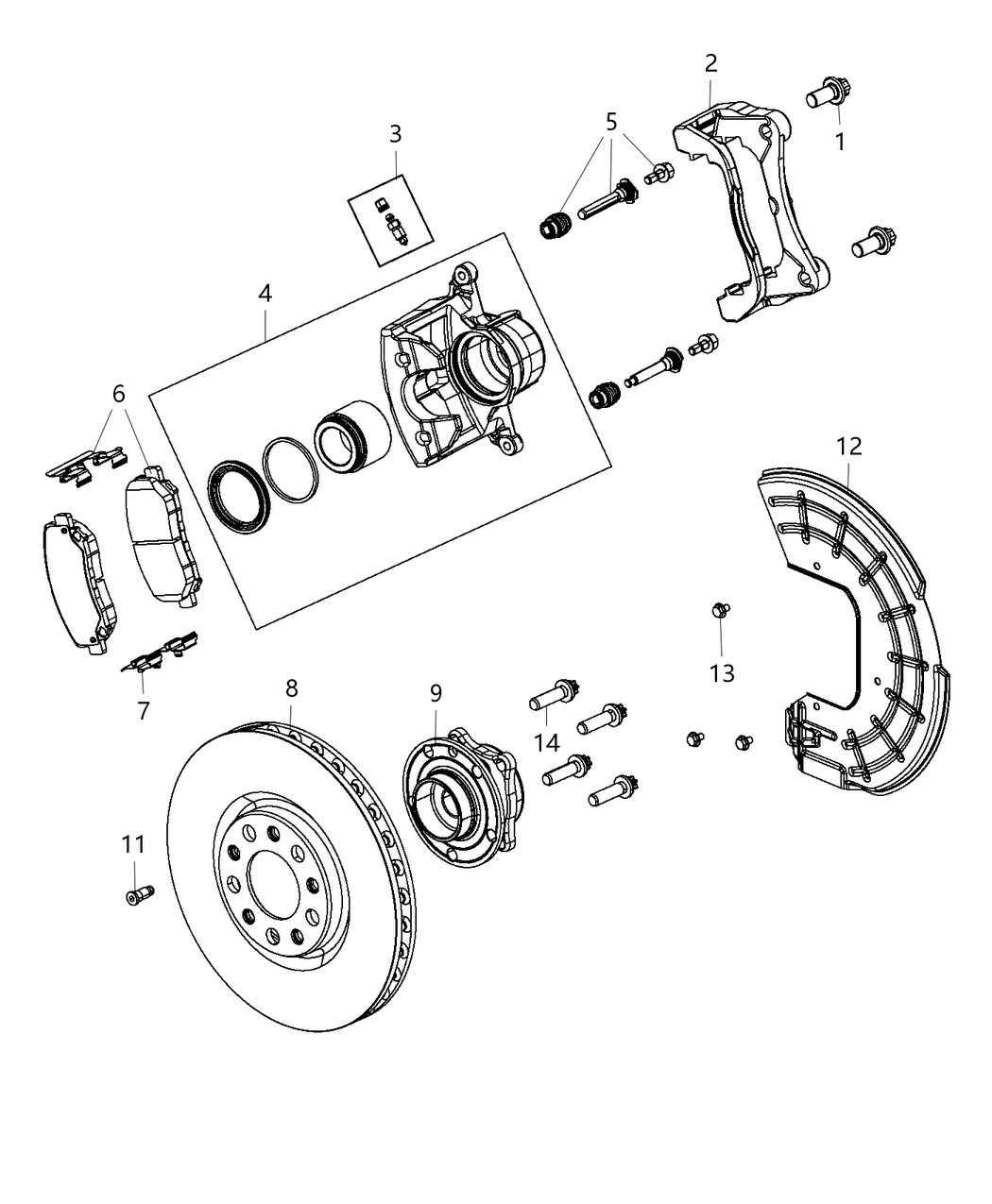 2
1
3
5
4
6
12
13
7
8
9
14
11