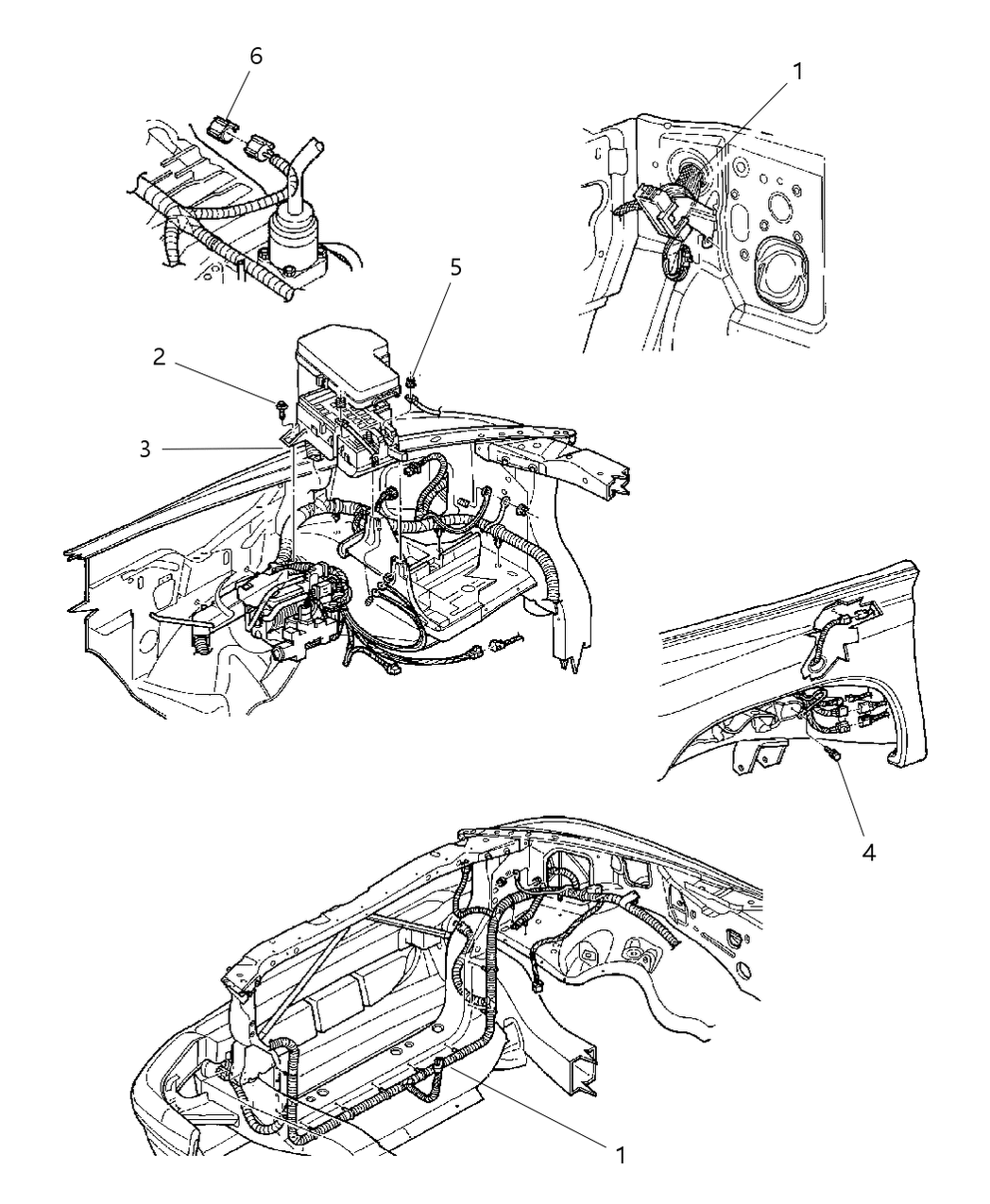 6
1
5
2
3
4
1