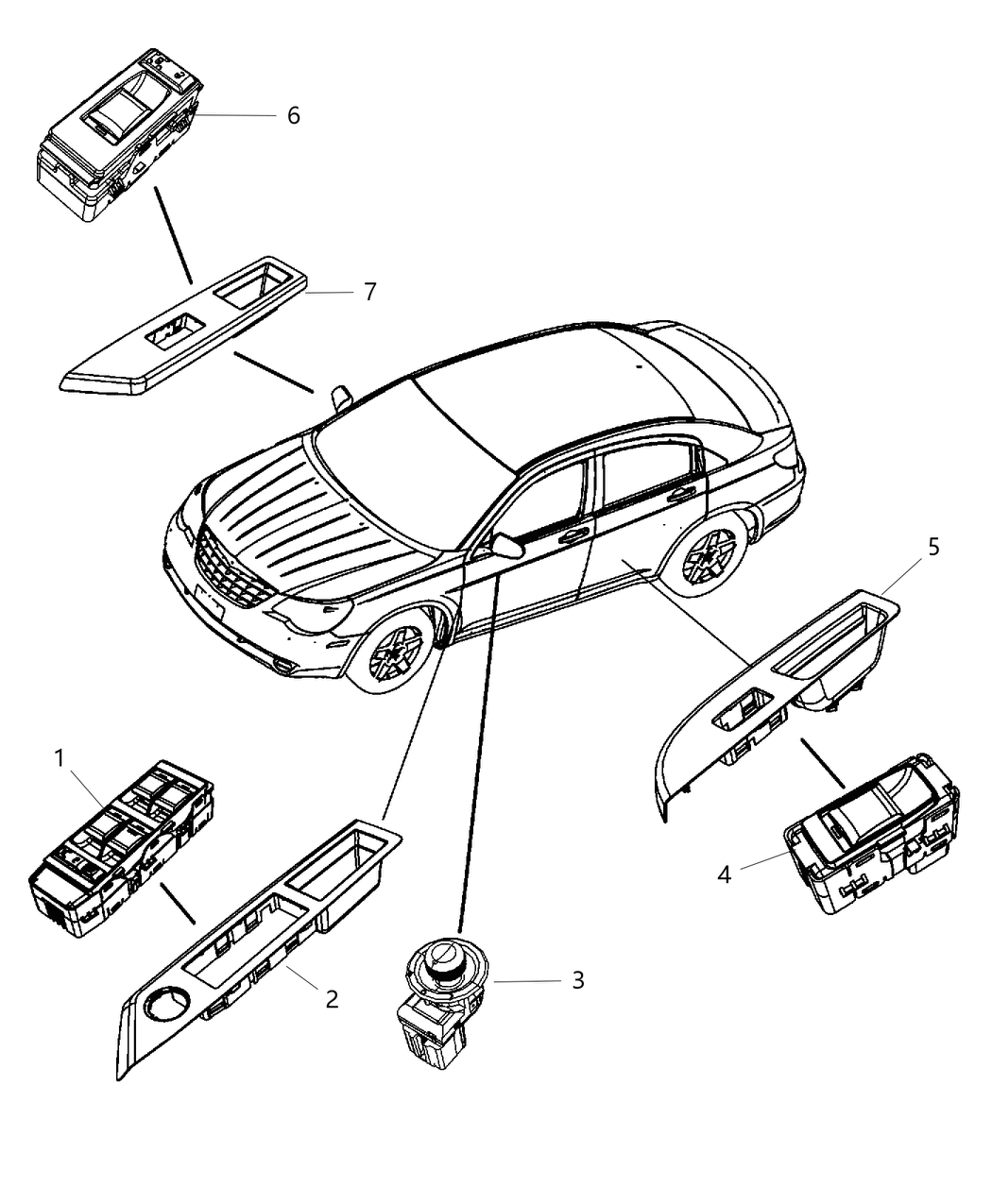 6
7
5
1
4
2
3