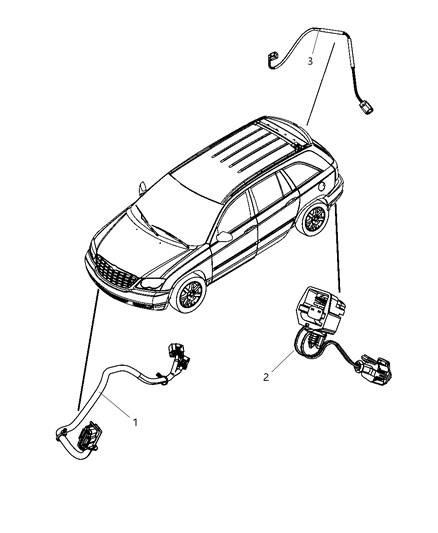 3

2

1