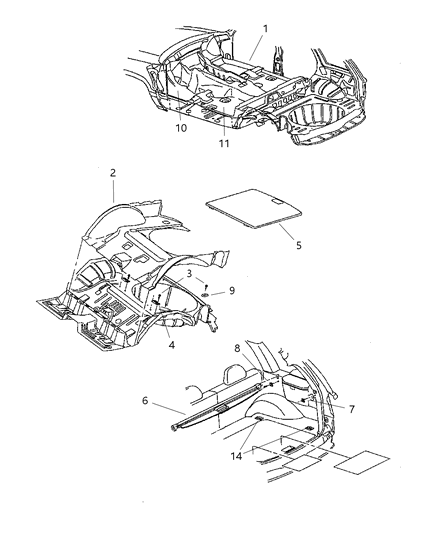 1
10
11
2
5
3
9
4
8
6
7
14