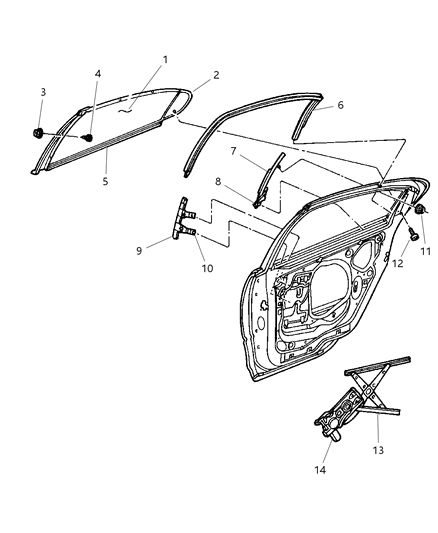 1
2
3
4
5
6
7
8
9
10
11
12
13
14