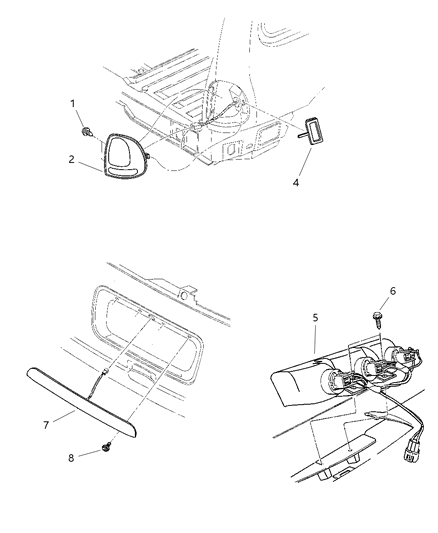 1
2
4
6
5
7
8