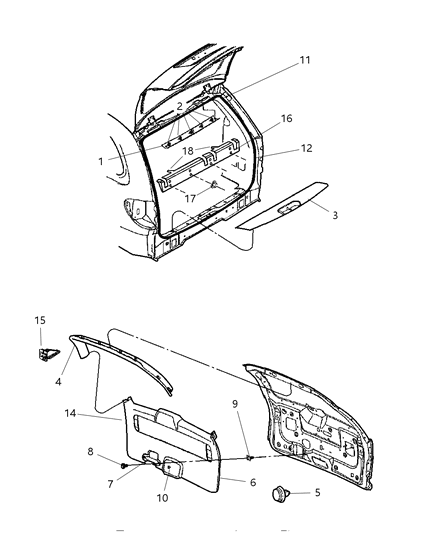 11
2
16
1
18
12
17
3
15
4
14
9
8
7
10
6
5