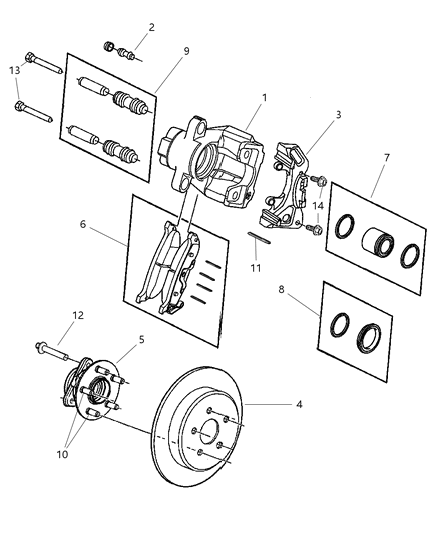 2
9
13
1
3
7
14
6
11
8
12
5
4
10