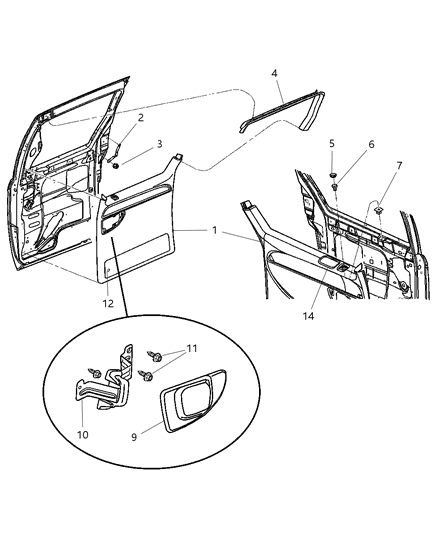 4
2
3
5
6
7
1
12
14
11
10
9