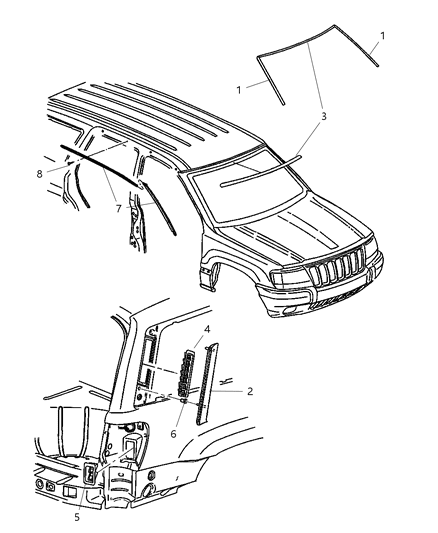 1
1
3
8
7
4
2
6
5