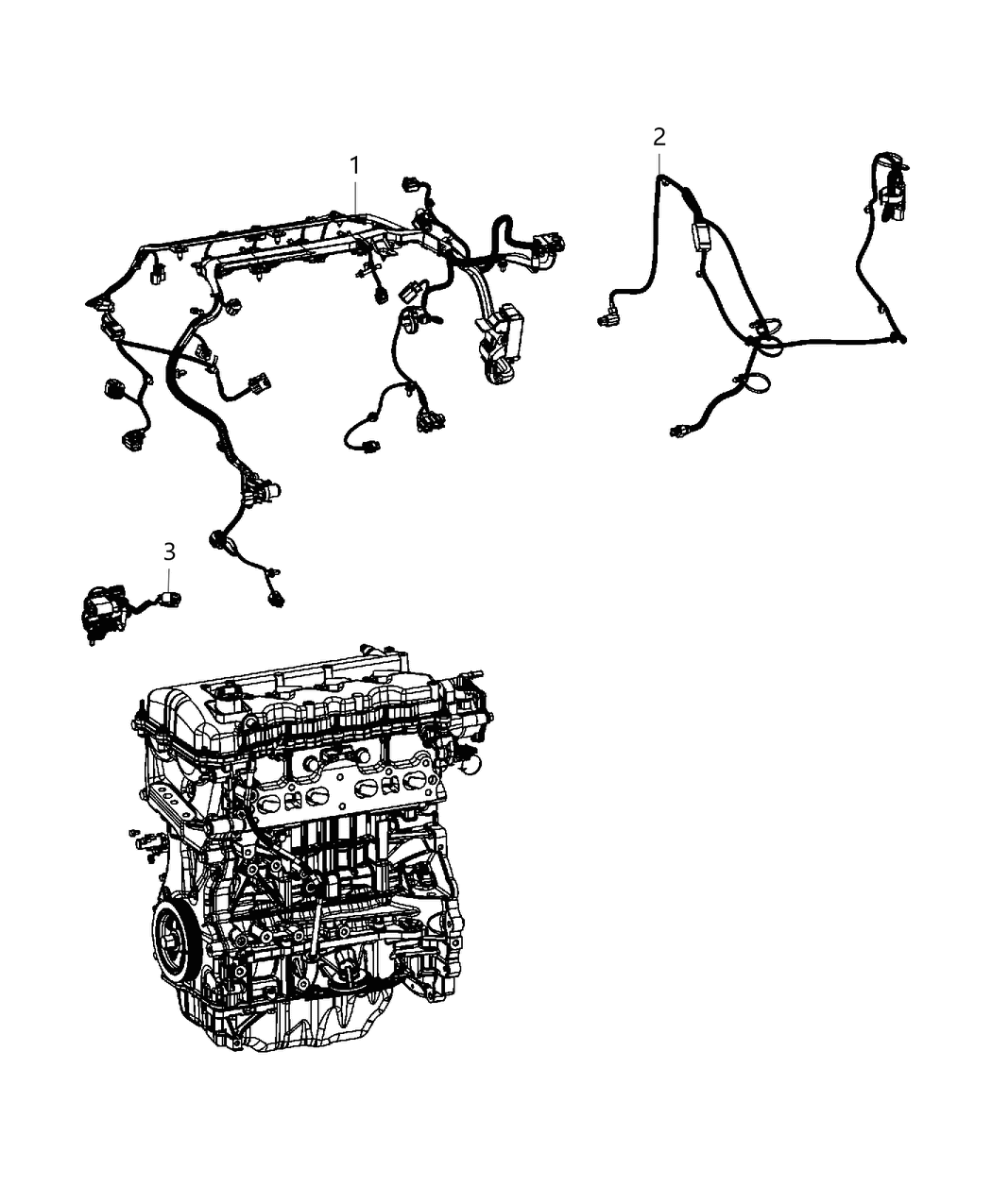 1
2
3