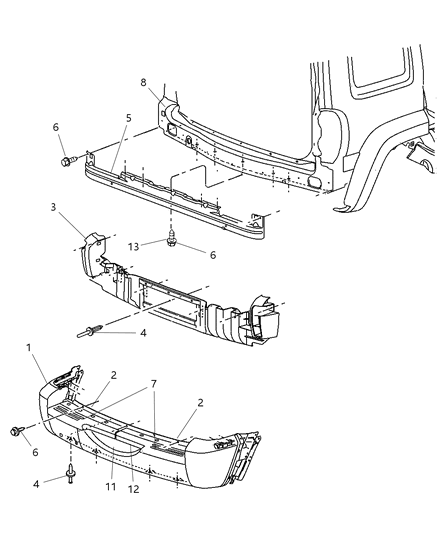 8
6
5
3
13
6
4
1
2
7
2
6
4
11
12